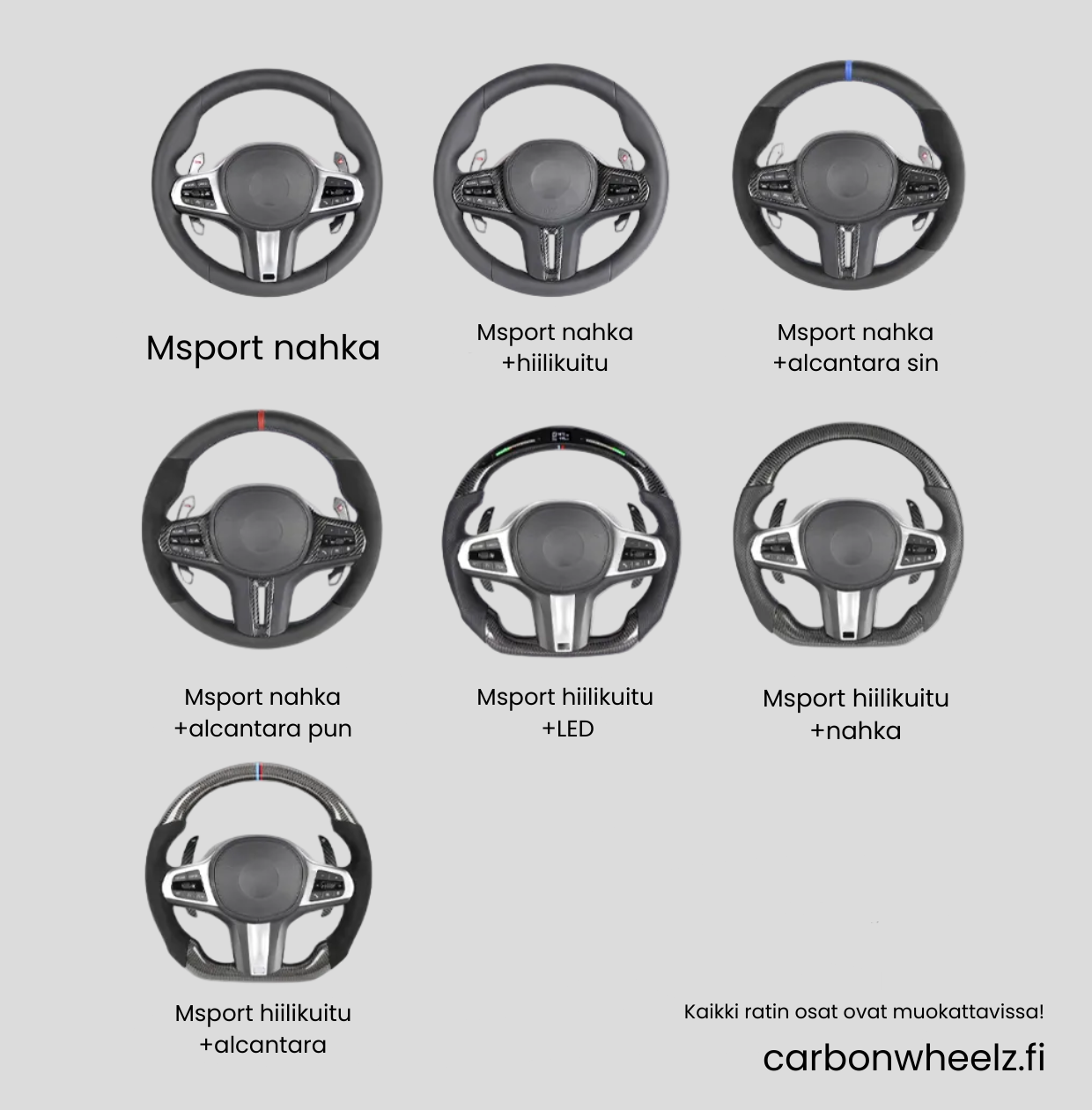 Msport nahka

Msport nahka
+hiilikuitu

Msport nahka
+alcantara sin

Msport nahka
+alcantara pun

Msport hiilikuitu
+LED

Msport hiilikuitu
+nahka

Msport hiilikuitu
+alcantara

Kaikki ratin osat ovat muokattavissa!

carbonwheelz.fi